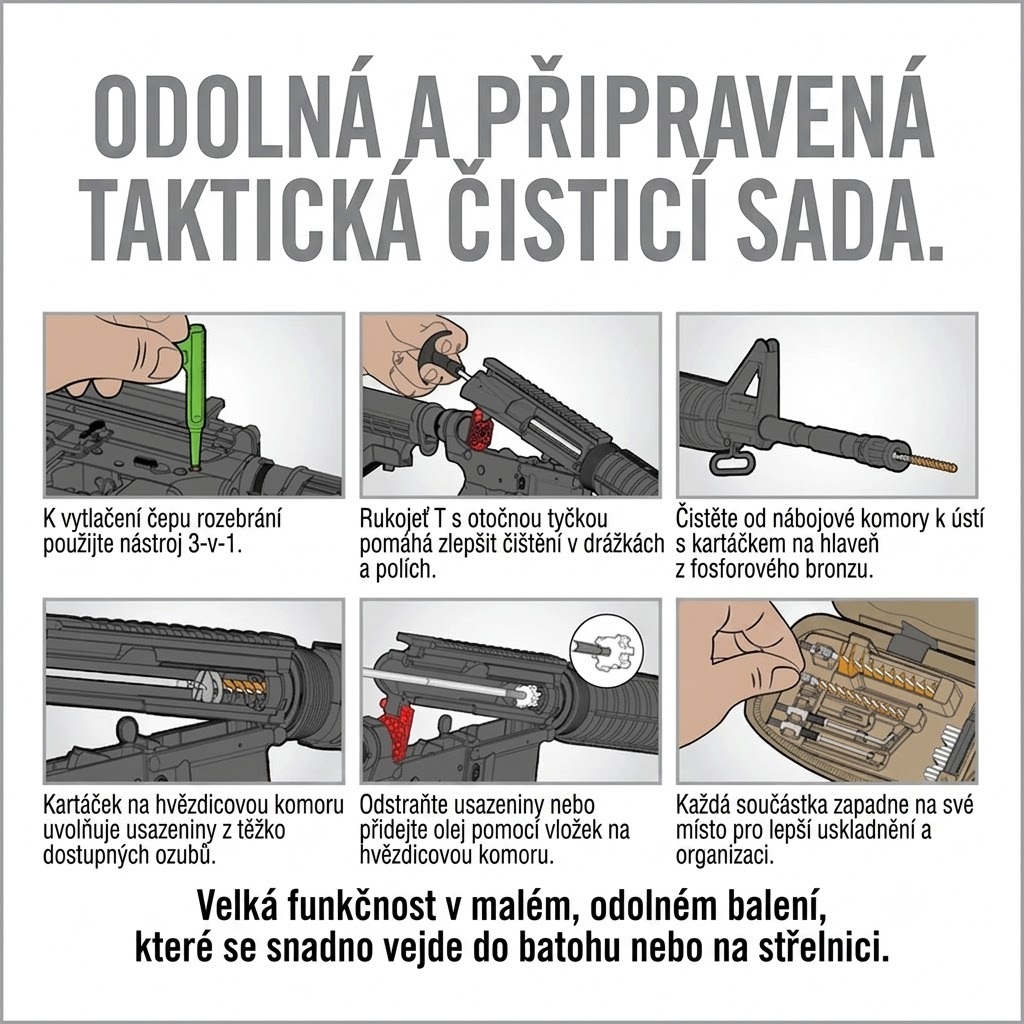 ODOLNÁ A PŘIPRAVENÁ TAKTICKÁ ČISTICÍ SADA.

K vytlačení čepu rozebrání použijte nástroj 3-v-1.

Rukojeť T s otočnou tyčkou pomáhá zlepšit čištění v drážkách a polích.

Čistěte od nábojové komory k ústí s kartáčkem na hlaveň z fosforového bronzu.

Kartáček na hvězdicovou komoru uvolňuje usazeniny z těžko dostupných ozubů.

Odstraňte usazeniny nebo přidejte olej pomocí vložek na hvězdicovou komoru.

Každá součástka zapadne na své místo pro lepší uskladnění a organizaci.

Velká funkčnost v malém, odolném balení, které se snadno vejde do batohu nebo na střelnici.