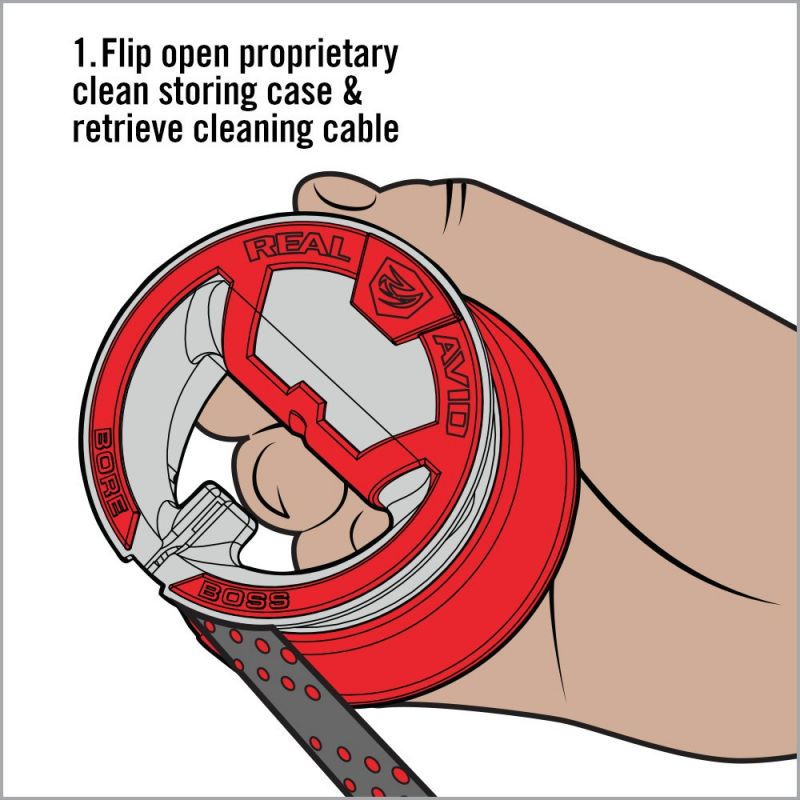 1. Flip open proprietary clean storing case & retrieve cleaning cable

REAL AVID BORE BOSS